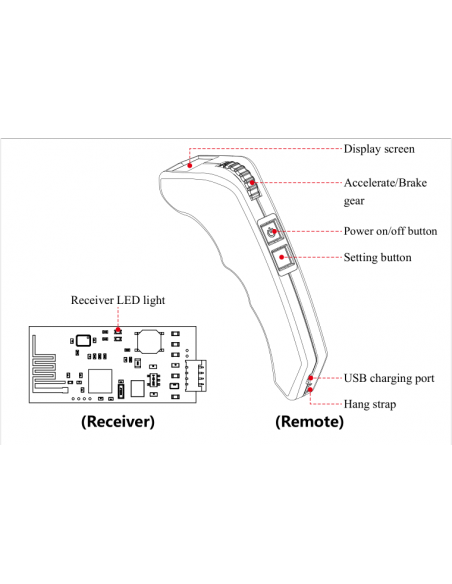 Display screen

Accelerate/Brake gear

Power on/off button

Setting button

Receiver LED light

USB charging port

Hang strap

(Receiver)

(Remote)