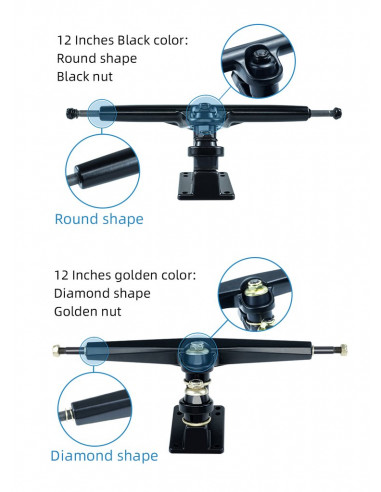 12 Inches Black color:
Round shape
Black nut

Round shape

12 Inches golden color:
Diamond shape
Golden nut

Diamond shape